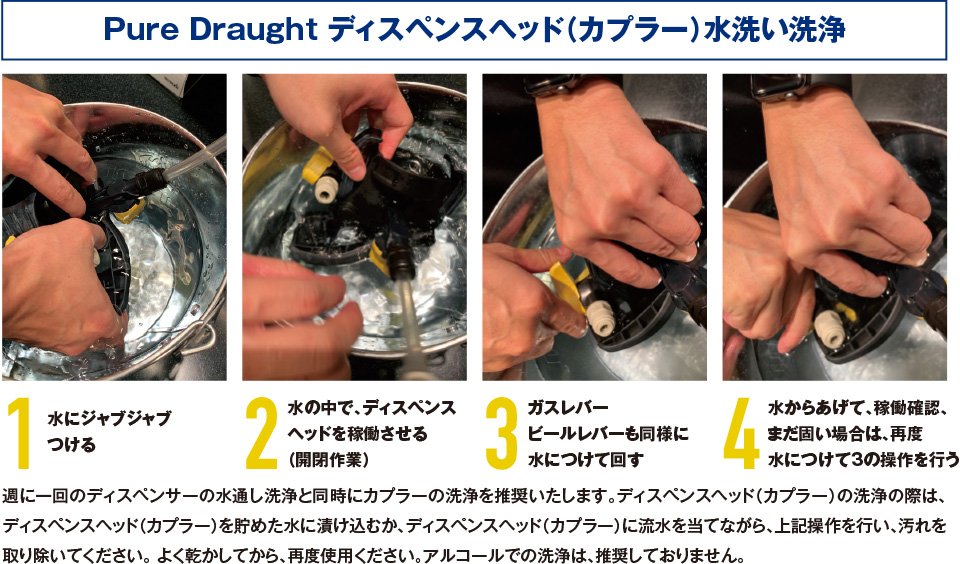 Pure Draught ディスペンスヘッド(カプラー)水洗い洗浄

1 水にジャブジャブつける

2 水の中で、ディスペンスヘッドを稼働させる(開閉作業)

3 ガスレバー ビールレバーも同様に水につけて回す

4 水からあげて、稼働確認、まだ固い場合は、再度水につけて3の操作を行う

週に一回のディスペンサーの水通し洗浄と同時にカプラーの洗浄を推奨いたします。ディスペンスヘッド(カプラー)の洗浄の際は、ディスペンスヘッド(カプラー)を貯めた水に漬け込むか、ディスペンスヘッド(カプラー)に流水を当てながら、上記操作を行い、汚れを取り除いてください。よく乾かしてから、再度使用ください。アルコールでの洗浄は、推奨しておりません。