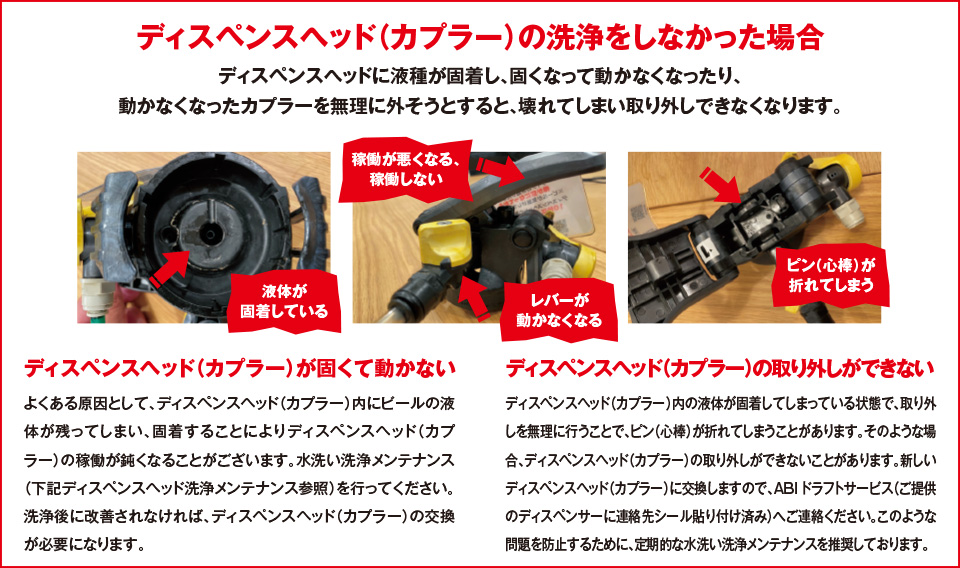 ディスペンスヘッド(カプラー)の洗浄をしなかった場合

ディスペンスヘッドに液種が固着し、固くなって動かなくなったり、動かなくなったカプラーを無理に外そうとすると、壊れてしまい取り外しできなくなります。

液体が固着している

稼働が悪くなる、稼働しない

レバーが動かなくなる

ピン(心棒)が折れてしまう

ディスペンスヘッド(カプラー)が固くて動かない

よくある原因として、ディスペンスヘッド(カプラー)内にビールの液体が残ってしまい、固着することによりディスペンスヘッド(カプラー)の稼働が鈍くなることがございます。水洗い洗浄メンテナンス(下記ディスペンスヘッド洗浄メンテナンス参照)を行ってください。洗浄後に改善されなければ、ディスペンスヘッド(カプラー)の交換が必要になります。

ディスペンスヘッド(カプラー)の取り外しができない

ディスペンスヘッド(カプラー)内の液体が固着してしまっている状態で、取り外しを無理に行うことで、ピン(心棒)が折れてしまうことがあります。そのような場合、ディスペンスヘッド(カプラー)の取り外しができないことがあります。新しいディスペンスヘッド(カプラー)に交換しますので、ABIドラフトサービス(ご提供のディスペンサーに連絡先シール貼り付け済み)へご連絡ください。このような問題を防止するために、定期的な水洗い洗浄メンテナンスを推奨しております。